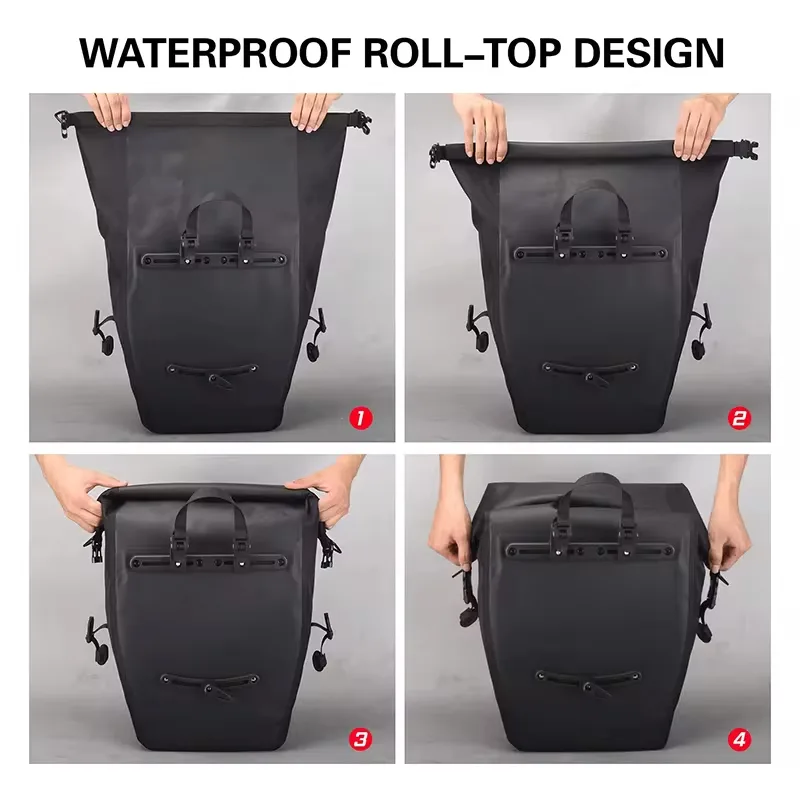 WATERPROOF ROLL–TOP DESIGN

1

2

3

4